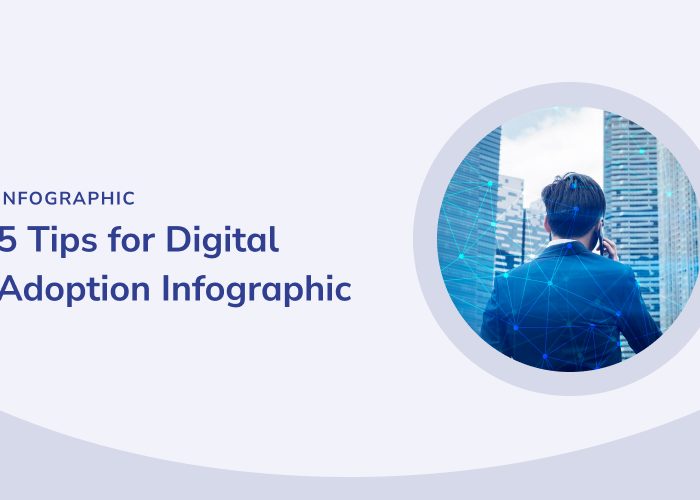 NFOGRAPHIC

5 Tips for Digital Adoption Infographic