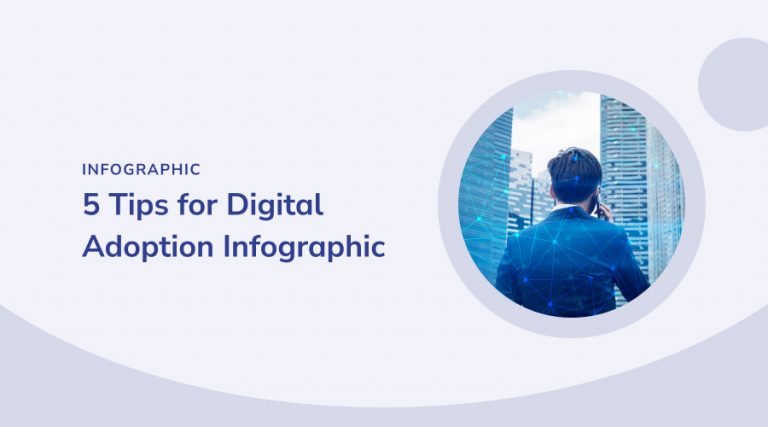 INFOGRAPHIC

5 Tips for Digital Adoption Infographic