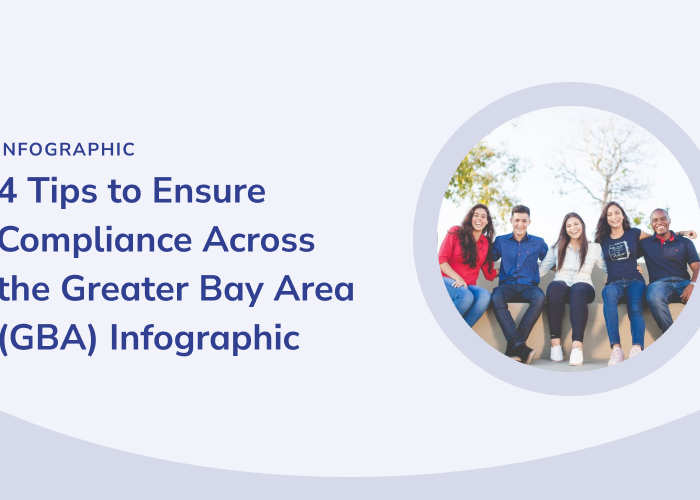 NFOGRAPHIC

4 Tips to Ensure Compliance Across the Greater Bay Area (GBA) Infographic