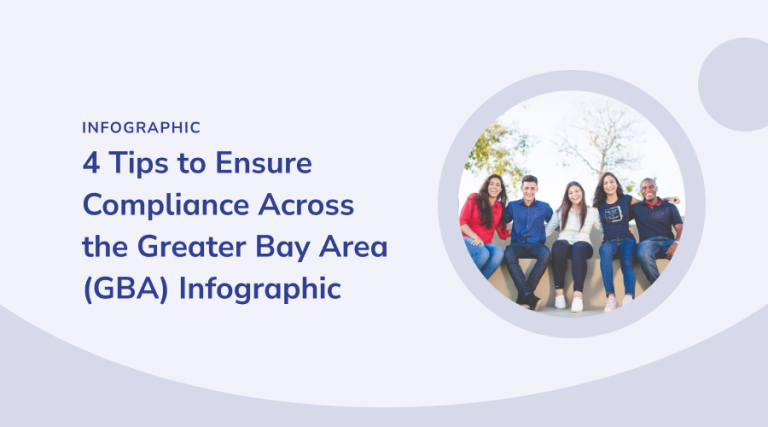 INFOGRAPHIC

4 Tips to Ensure Compliance Across the Greater Bay Area (GBA) Infographic