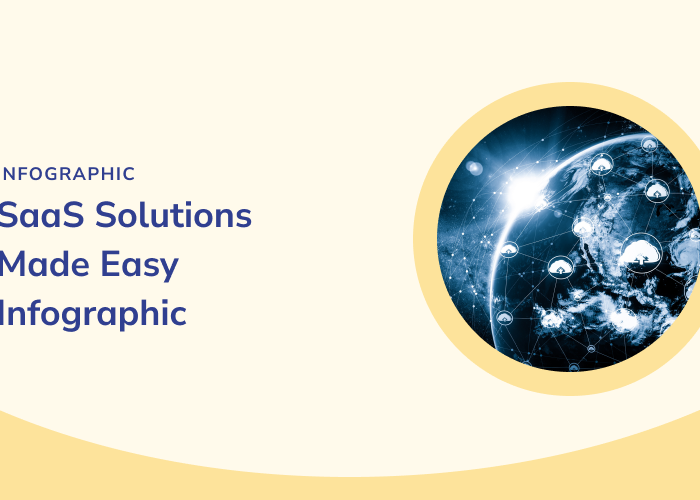 INFOGRAPHIC

SaaS Solutions Made Easy Infographic