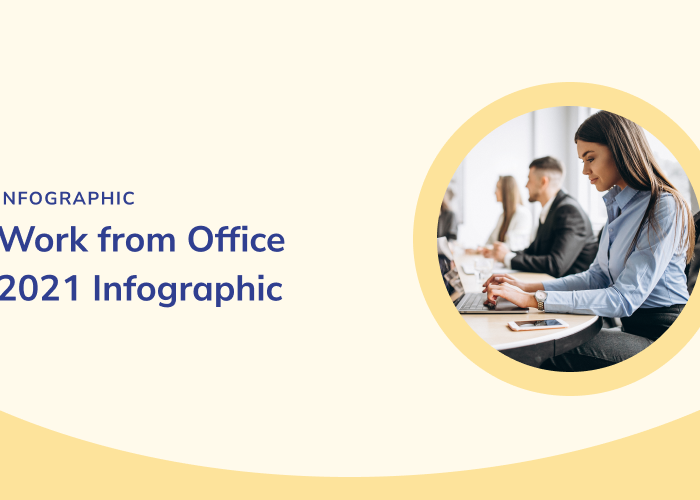 NFOGRAPHIC

Work from Office 2021 Infographic