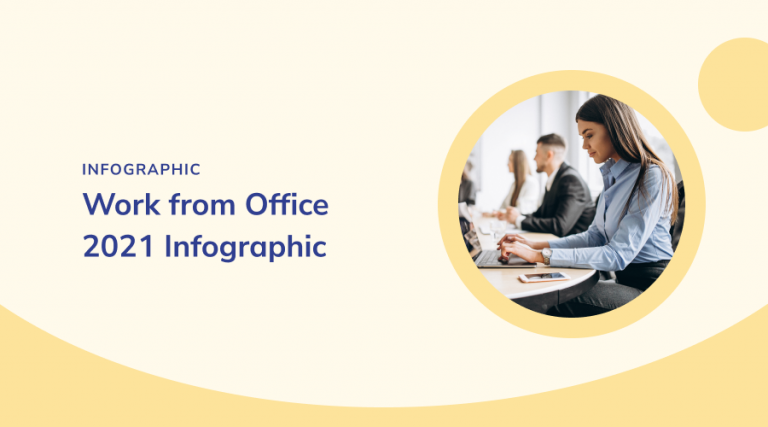 INFOGRAPHIC

Work from Office 2021 Infographic